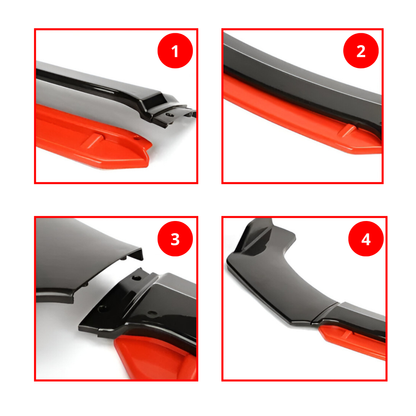 1

2

3

4